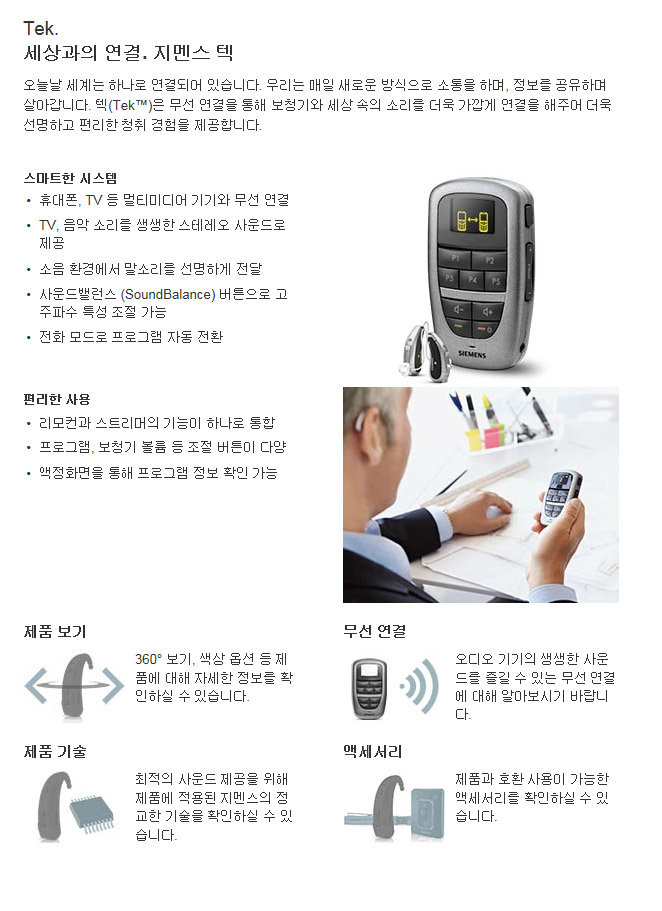 Tek.
세상과의 연결. 지멘스 텍

오늘날 세계는 하나로 연결되어 있습니다. 우리는 매일 새로운 방식으로 소통을 하며, 정보를 공유하며 살아갑니다. 텍(Tek™)은 무선 연결을 통해 보청기와 세상 속의 소리를 더욱 가깝게 연결을 해주어 더욱 선명하고 편리한 청취 경험을 제공합니다.

스마트한 시스템
• 휴대폰, TV 등 멀티미디어 기기와 무선 연결
• TV, 음악 소리를 생생한 스테레오 사운드로 제공
• 소음 환경에서 말소리를 선명하게 전달
• 사운드밸런스 (SoundBalance) 버튼으로 고주파수 특성 조절 가능
• 전화 모드로 프로그램 자동 전환

P1 P2 P3 P4 P5
SIEMENS

편리한 사용
• 리모컨과 스트리머의 기능이 하나로 통합
• 프로그램, 보청기 볼륨 등 조절 버튼이 다양
• 액정화면을 통해 프로그램 정보 확인 가능

제품 보기
360° 보기, 색상 옵션 등 제품에 대해 자세한 정보를 확인하실 수 있습니다.

무선 연결
오디오 기기의 생생한 사운드를 즐길 수 있는 무선 연결에 대해 알아보시기 바랍니다.

제품 기술
최적의 사운드 제공을 위해 제품에 적용된 지멘스의 정교한 기술을 확인하실 수 있습니다.

액세서리
제품과 호환 사용이 가능한 액세서리를 확인하실 수 있습니다.